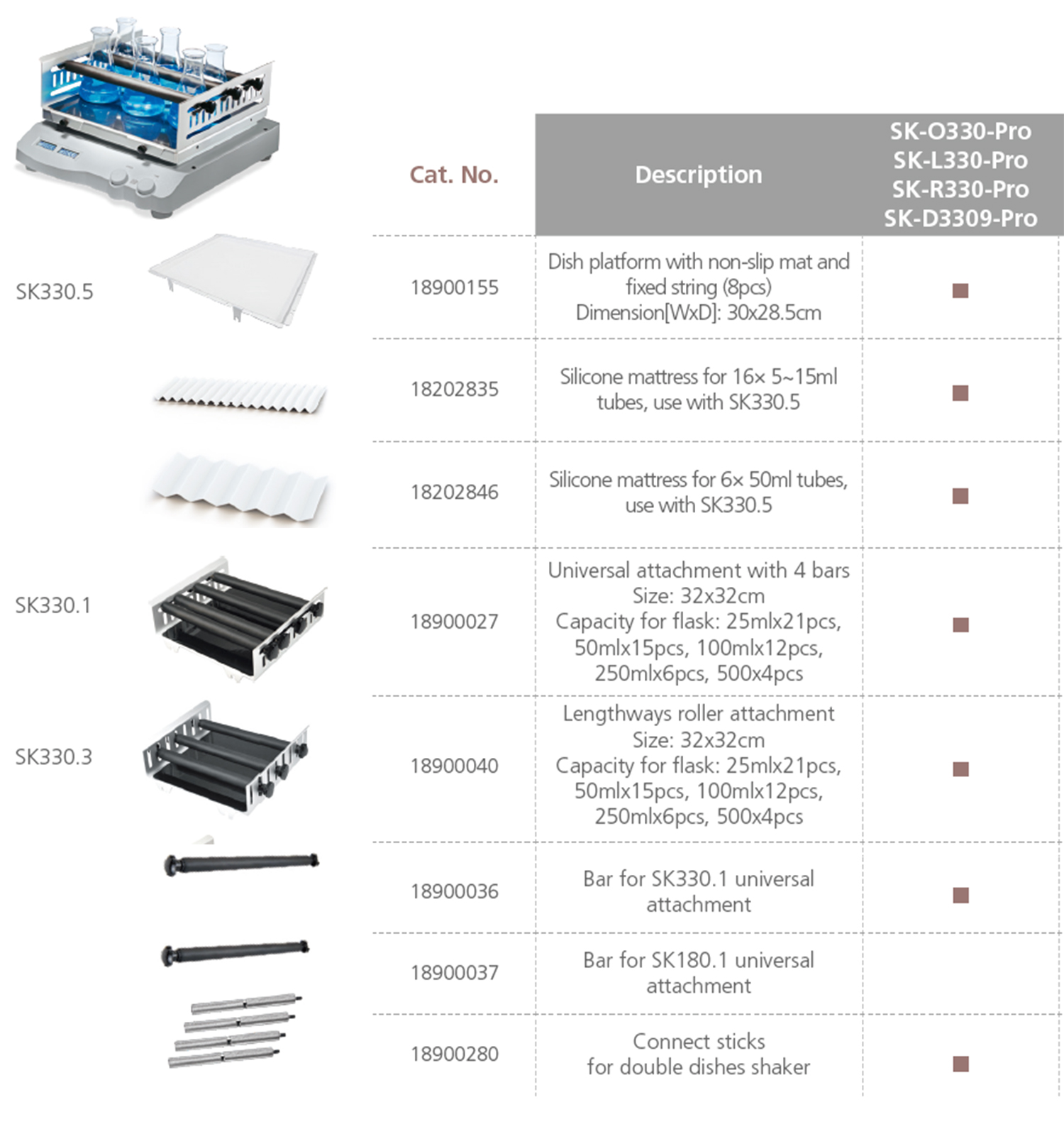 | | Cat. No. | Description | SK-O330-Pro SK-L330-Pro SK-R330-Pro SK-D3309-Pro |
|---|---|---|---|
| SK330.5 | 18900155 | Dish platform with non-slip mat and fixed string (8pcs) Dimension[WxD]: 30x28.5cm | ■ |
| | 18202835 | Silicone mattress for 16× 5~15ml tubes, use with SK330.5 | ■ |
| | 18202846 | Silicone mattress for 6× 50ml tubes, use with SK330.5 | ■ |
| SK330.1 | 18900027 | Universal attachment with 4 bars Size: 32x32cm Capacity for flask: 25mlx21pcs, 50mlx15pcs, 100mlx12pcs, 250mlx6pcs, 500x4pcs | ■ |
| SK330.3 | 18900040 | Lengthways roller attachment Size: 32x32cm Capacity for flask: 25mlx21pcs, 50mlx15pcs, 100mlx12pcs, 250mlx6pcs, 500x4pcs | ■ |
| | 18900036 | Bar for SK330.1 universal attachment | ■ |
| | 18900037 | Bar for SK180.1 universal attachment | |
| | 18900280 | Connect sticks for double dishes shaker | ■ |