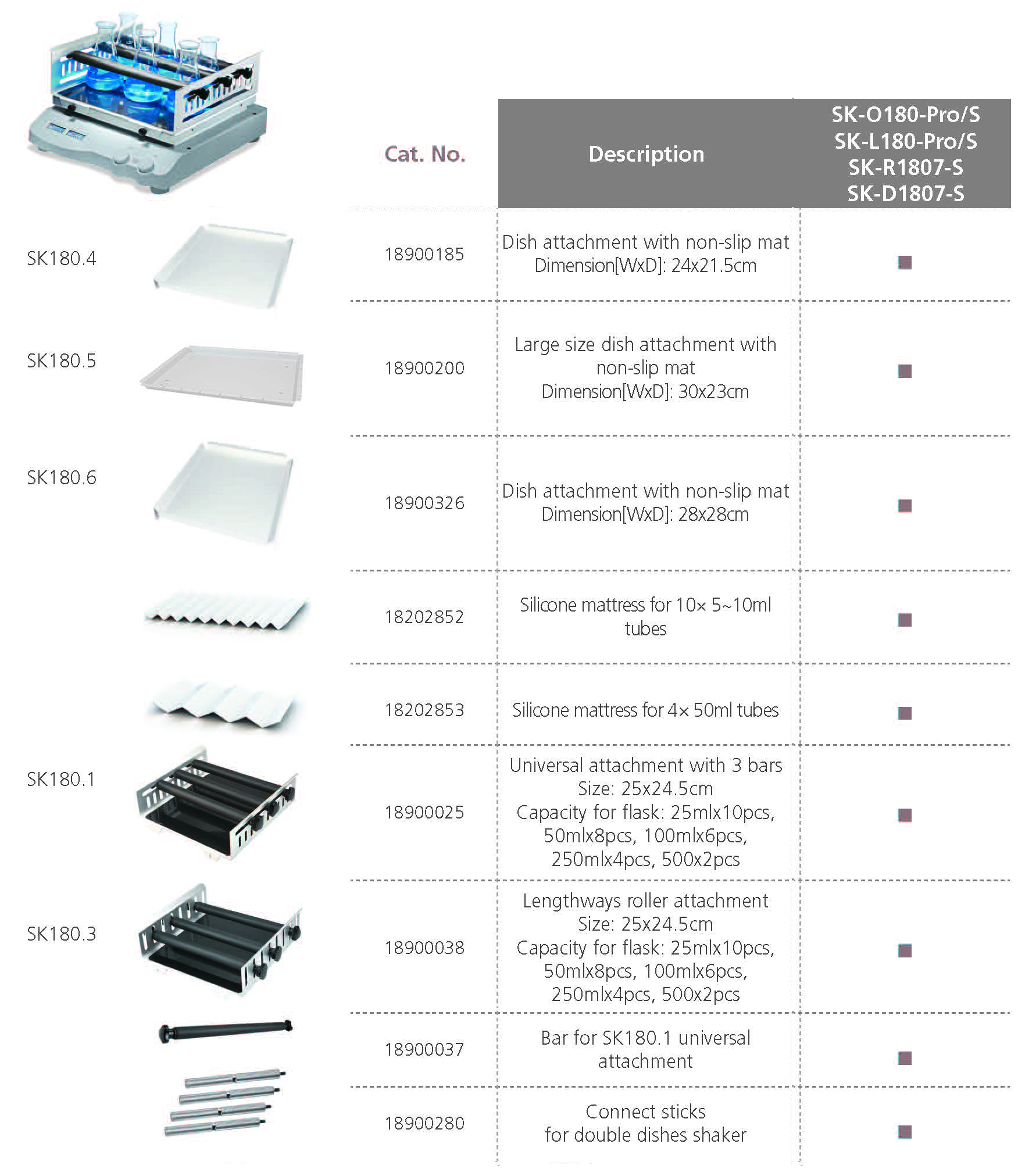 | | Cat. No. | Description | SK-O180-Pro/S SK-L180-Pro/S SK-R1807-S SK-D1807-S |
|---|---|---|---|
| SK180.4 | 18900185 | Dish attachment with non-slip mat Dimension[WxD]: 24x21.5cm | ■ |
| SK180.5 | 18900200 | Large size dish attachment with non-slip mat Dimension[WxD]: 30x23cm | ■ |
| SK180.6 | 18900326 | Dish attachment with non-slip mat Dimension[WxD]: 28x28cm | ■ |
| | 18202852 | Silicone mattress for 10× 5~10ml tubes | ■ |
| | 18202853 | Silicone mattress for 4× 50ml tubes | ■ |
| SK180.1 | 18900025 | Universal attachment with 3 bars Size: 25x24.5cm Capacity for flask: 25mlx10pcs, 50mlx8pcs, 100mlx6pcs, 250mlx4pcs, 500x2pcs | ■ |
| SK180.3 | 18900038 | Lengthways roller attachment Size: 25x24.5cm Capacity for flask: 25mlx10pcs, 50mlx8pcs, 100mlx6pcs, 250mlx4pcs, 500x2pcs | ■ |
| | 18900037 | Bar for SK180.1 universal attachment | ■ |
| | 18900280 | Connect sticks for double dishes shaker | ■ |