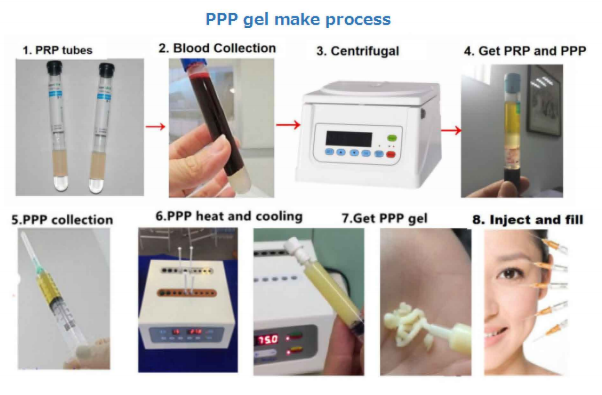 PPP gel make process

1. PRP tubes

2. Blood Collection

3. Centrifugal

4. Get PRP and PPP

5.PPP collection

6.PPP heat and cooling

7.Get PPP gel

8. Inject and fill

75.0